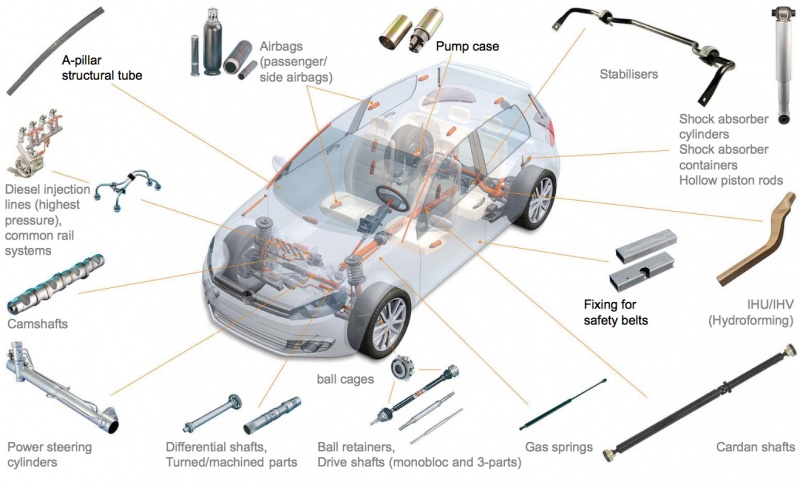 A-pillar structural tube

Airbags (passenger/ side airbags)

Pump case

Stabilisers

Shock absorber cylinders
Shock absorber containers
Hollow piston rods

Diesel injection lines (highest pressure), common rail systems

Camshafts

Fixing for safety belts

IHU/IHV (Hydroforming)

ball cages

Power steering cylinders

Differential shafts, Turned/machined parts

Ball retainers, Drive shafts (monobloc and 3-parts)

Gas springs

Cardan shafts