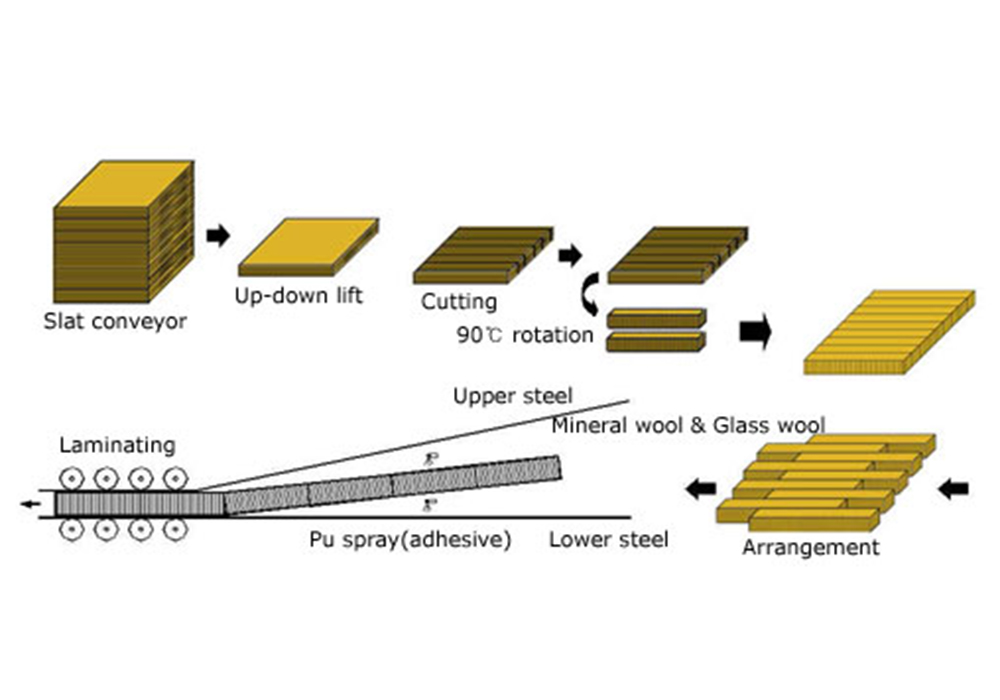 Slat conveyor

Up-down lift

Cutting

90℃ rotation

Upper steel

Mineral wool & Glass wool

Laminating

Pu spray(adhesive)

Lower steel

Arrangement