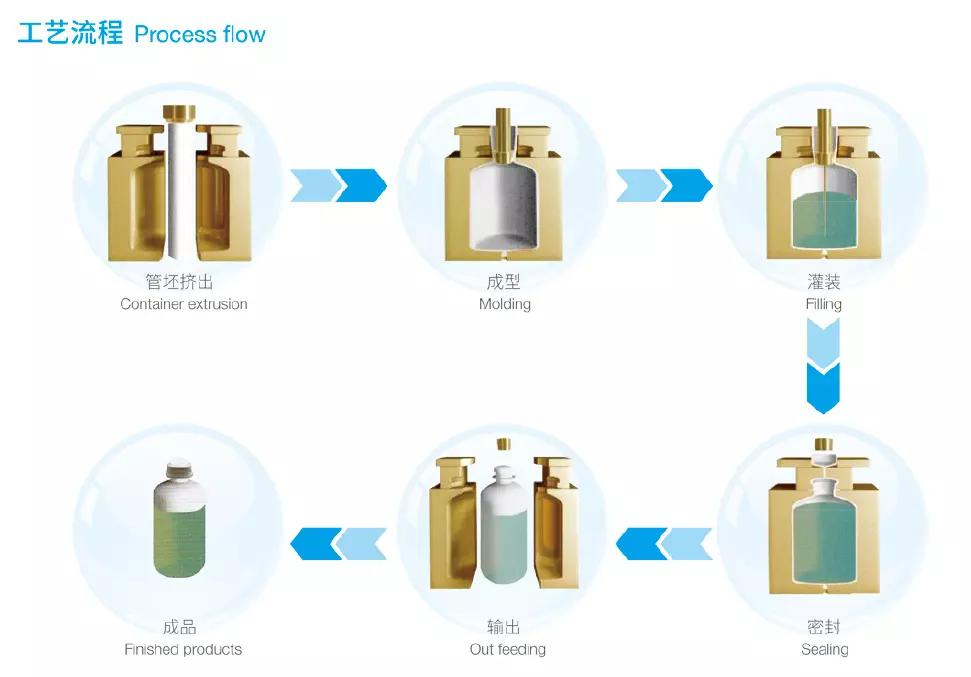 工艺流程 Process flow

管坯挤出
Container extrusion

成型
Molding

灌装
Filling

密封
Sealing

输出
Out feeding

成品
Finished products